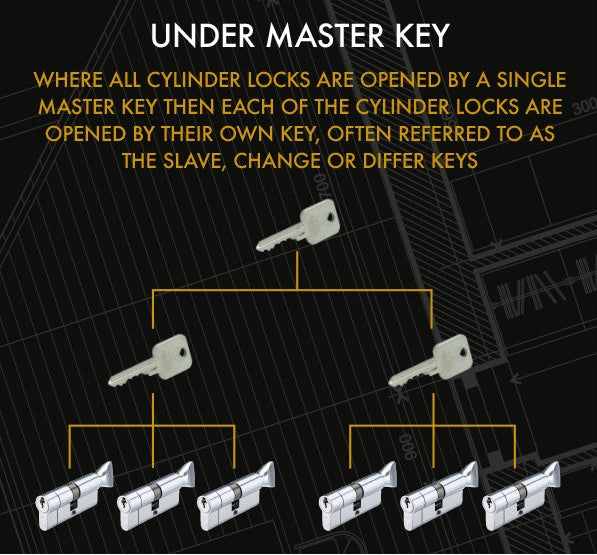 UNDER MASTER KEY

WHERE ALL CYLINDER LOCKS ARE OPENED BY A SINGLE MASTER KEY THEN EACH OF THE CYLINDER LOCKS ARE OPENED BY THEIR OWN KEY, OFTEN REFERRED TO AS THE SLAVE, CHANGE OR DIFFER KEYS

300

700

900